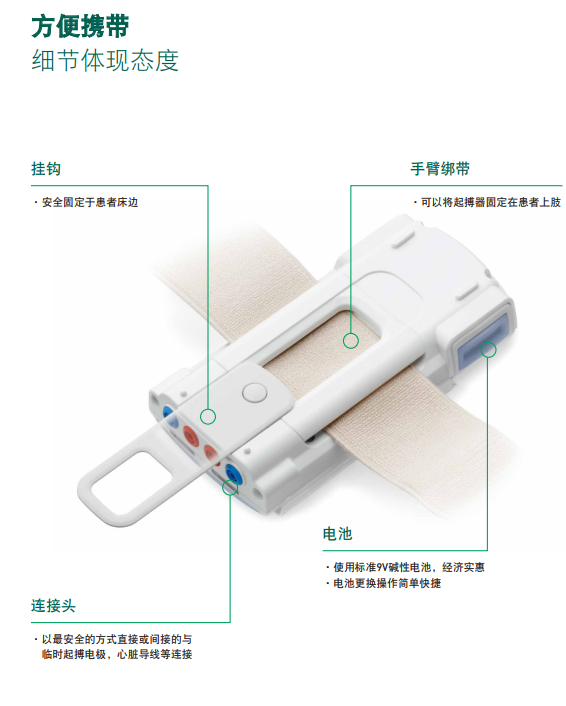 方便携带
细节体现态度

挂钩
· 安全固定于患者床边

手臂绑带
· 可以将起搏器固定在患者上肢

电池
· 使用标准9V碱性电池，经济实惠
· 电池更换操作简单快捷

连接头
· 以最安全的方式直接或间接的与临时起搏电极，心脏导线等连接